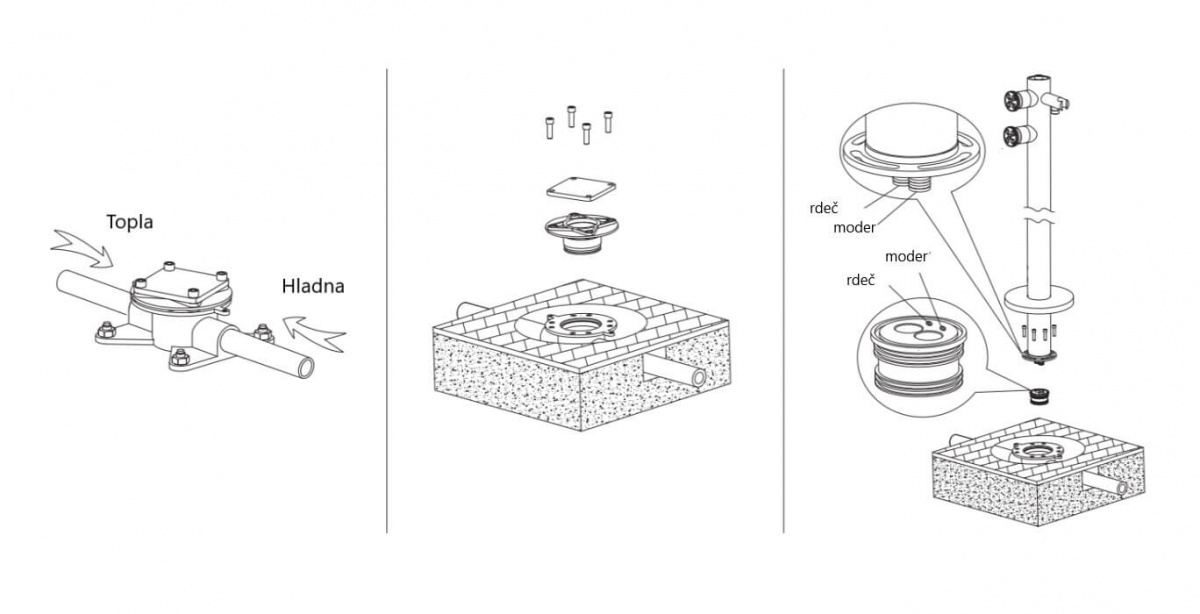 Topla

Hladna

rdeč
moder

moder
rdeč